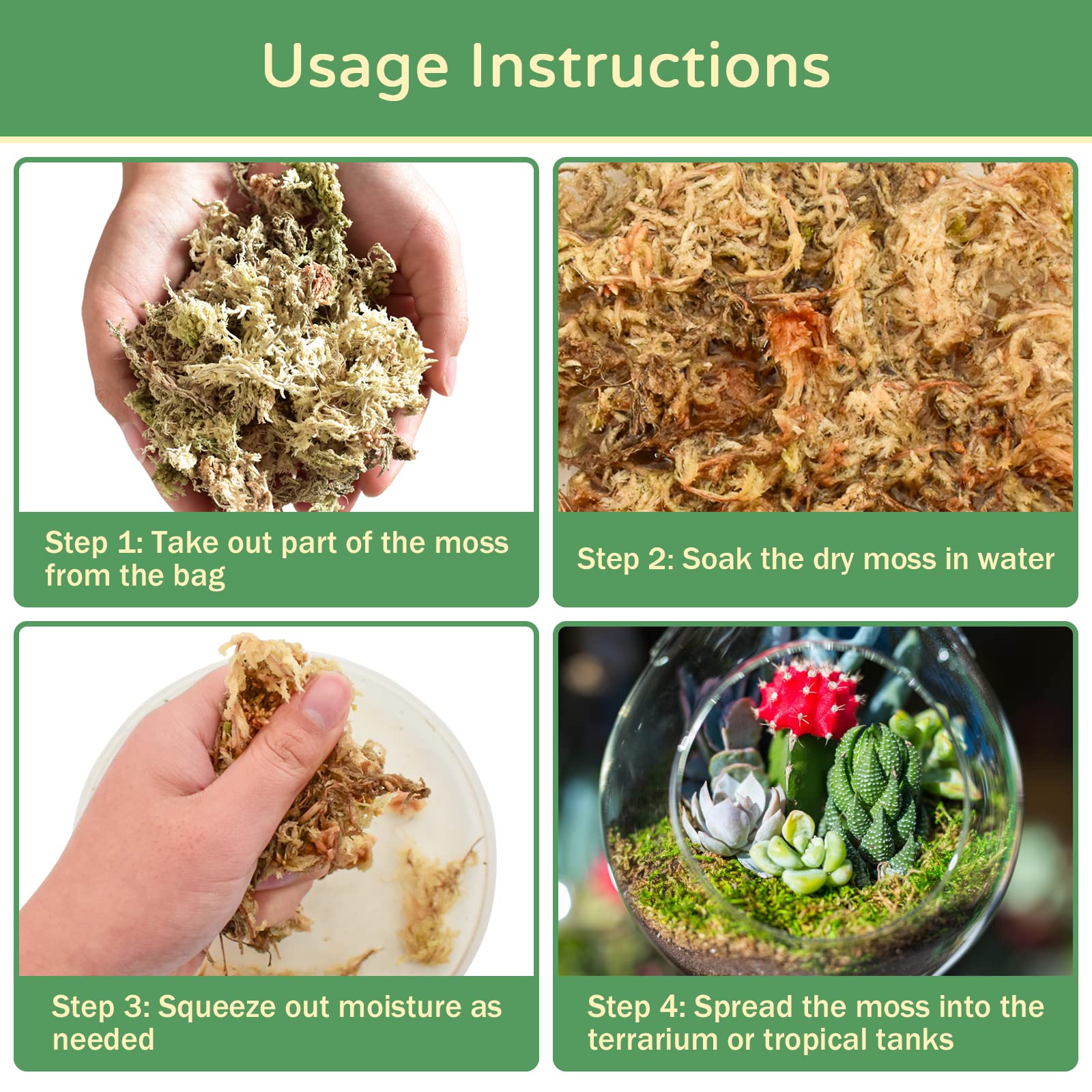 Usage Instructions

Step 1: Take out part of the moss from the bag

Step 2: Soak the dry moss in water

Step 3: Squeeze out moisture as needed

Step 4: Spread the moss into the terrarium or tropical tanks